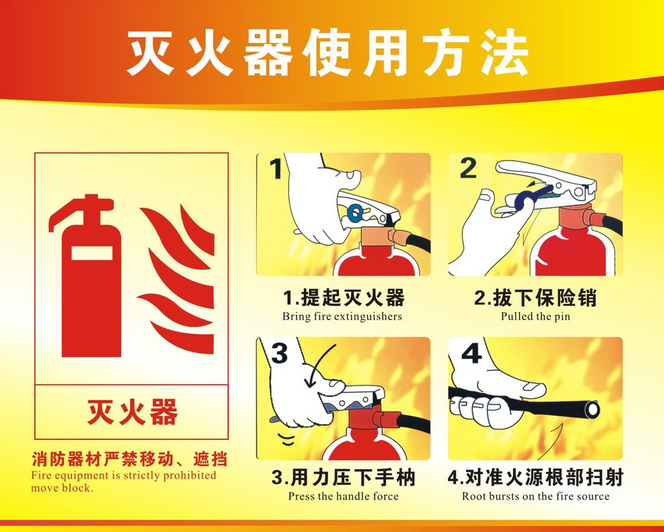 灭火器使用方法

灭火器

消防器材严禁移动、遮挡
Fire equipment is strictly prohibited move block.

1

1.提起灭火器
Bring fire extinguishers

2

2.拔下保险销
Pulled the pin

3

3.用力压下手柄
Press the handle force

4

4.对准火源根部扫射
Root bursts on the fire source